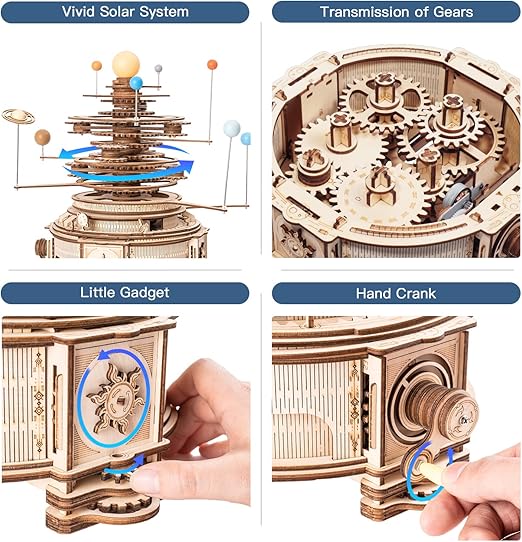 Vivid Solar System

Transmission of Gears

Little Gadget

Hand Crank